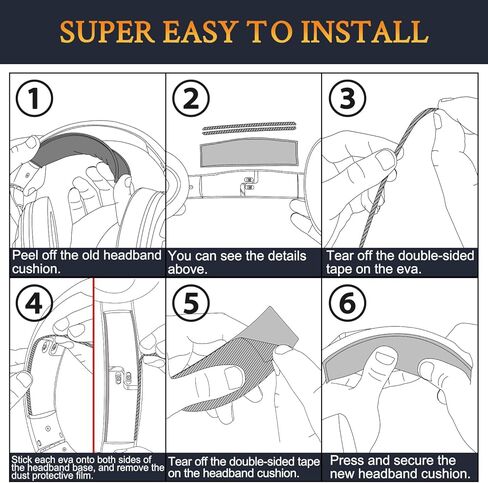 SUPER EASY TO INSTALL

1
Peel off the old headband cushion.

2
You can see the details above.

3
Tear off the double-sided tape on the eva.

4
Stick each eva onto both sides of the headband base, and remove the dust protective film.

5
Tear off the double-sided tape on the headband cushion.

6
Press and secure the new headband cushion.