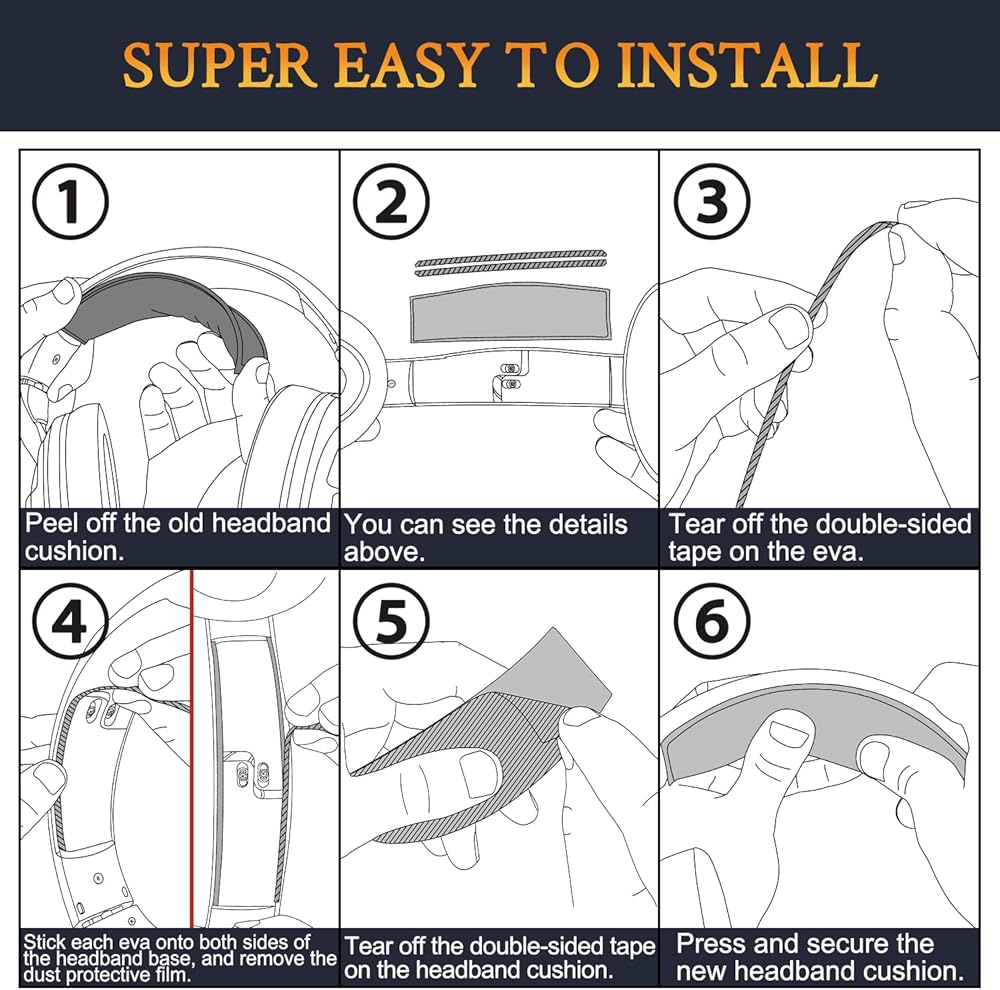 SUPER EASY TO INSTALL

1

Peel off the old headband cushion.

2

You can see the details above.

3

Tear off the double-sided tape on the eva.

4

Stick each eva onto both sides of the headband base, and remove the dust protective film.

5

Tear off the double-sided tape on the headband cushion.

6

Press and secure the new headband cushion.