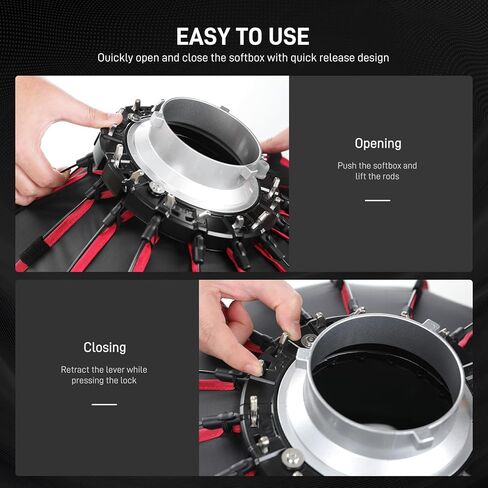 EASY TO USE

Quickly open and close the softbox with quick release design

Opening

Push the softbox and lift the rods

Closing

Retract the lever while pressing the lock