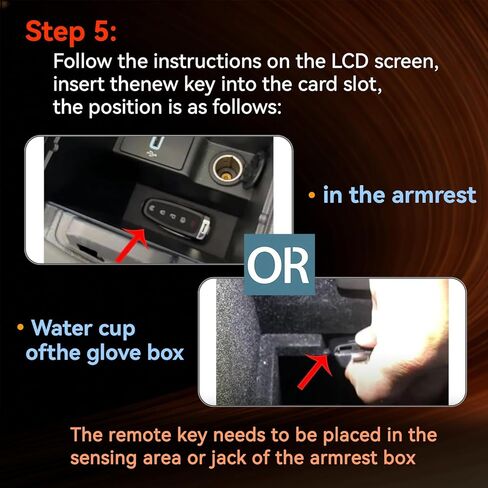 Step 5:

Follow the instructions on the LCD screen, insert thenew key into the card slot, the position is as follows:

• in the armrest

OR

• Water cup ofthe glove box

The remote key needs to be placed in the sensing area or jack of the armrest box