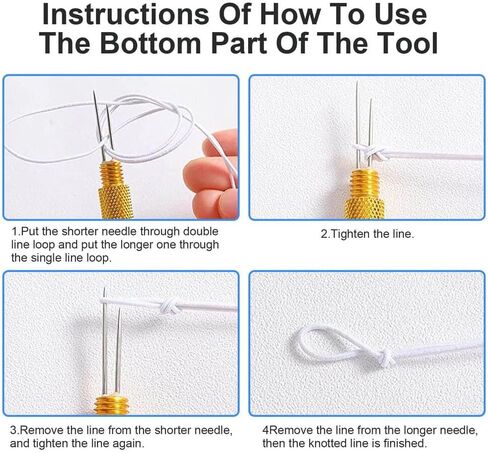 Instructions Of How To Use The Bottom Part Of The Tool

1.Put the shorter needle through double line loop and put the longer one through the single line loop.

2.Tighten the line.

3.Remove the line from the shorter needle, and tighten the line again.

4Remove the line from the longer needle, then the knotted line is finished.