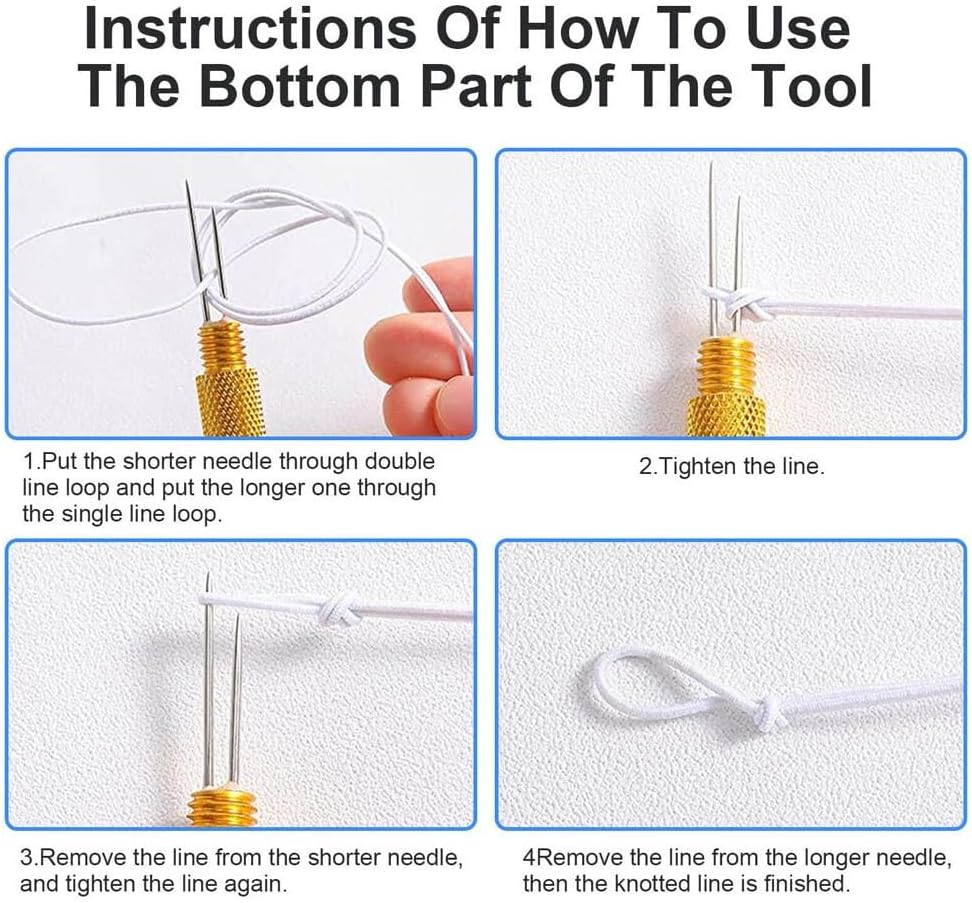 Instructions Of How To Use The Bottom Part Of The Tool

1.Put the shorter needle through double line loop and put the longer one through the single line loop.

2.Tighten the line.

3.Remove the line from the shorter needle, and tighten the line again.

4Remove the line from the longer needle, then the knotted line is finished.