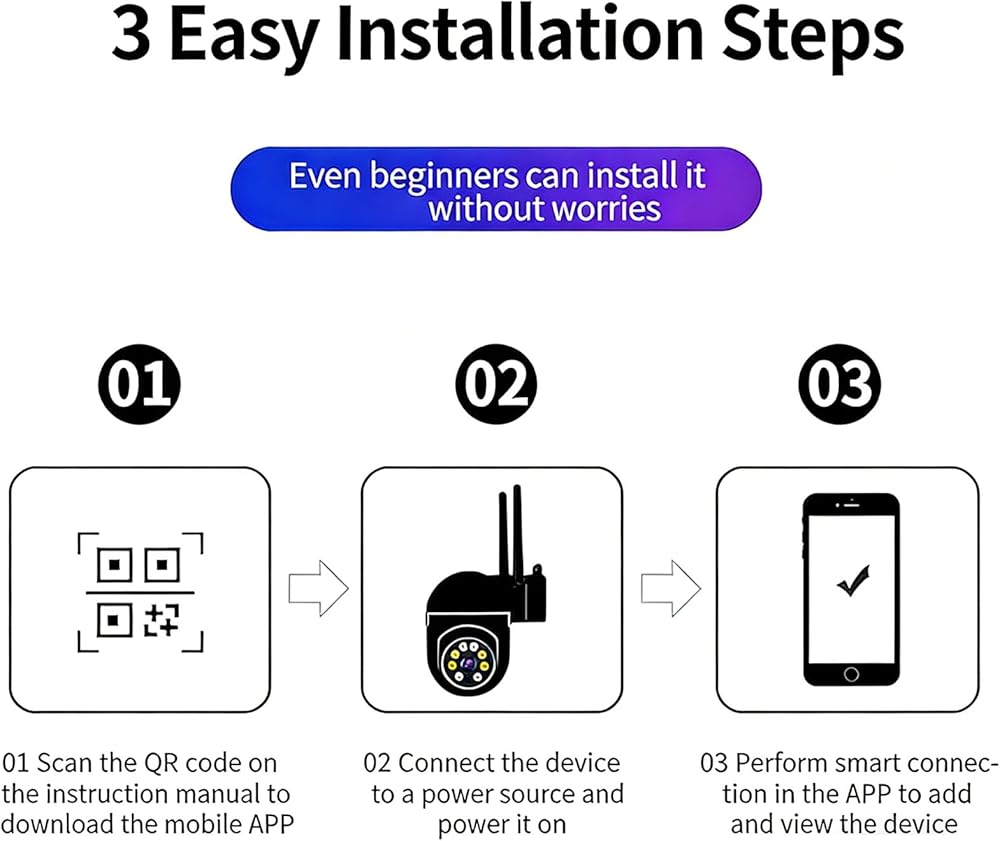 3 Easy Installation Steps

Even beginners can install it without worries

01

02

03

01 Scan the QR code on the instruction manual to download the mobile APP

02 Connect the device to a power source and power it on

03 Perform smart connection in the APP to add and view the device