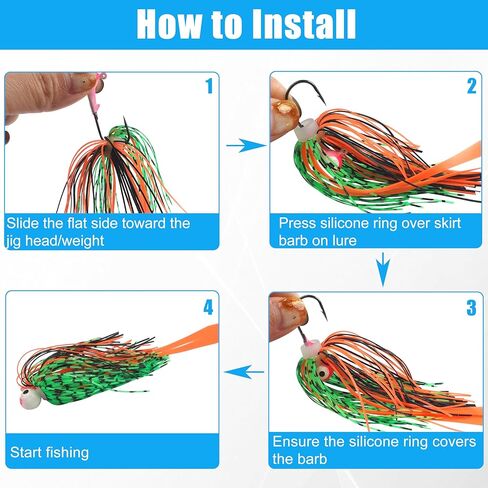 How to Install

1

Slide the flat side toward the jig head/weight

2

Press silicone ring over skirt barb on lure

3

Ensure the silicone ring covers the barb

4

Start fishing