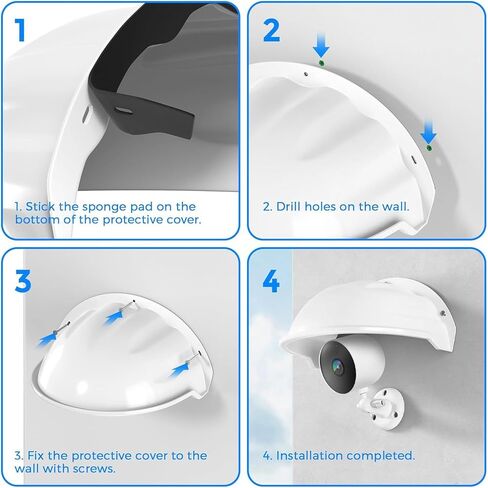 1

1. Stick the sponge pad on the bottom of the protective cover.

2

2. Drill holes on the wall.

3

3. Fix the protective cover to the wall with screws.

4

4. Installation completed.