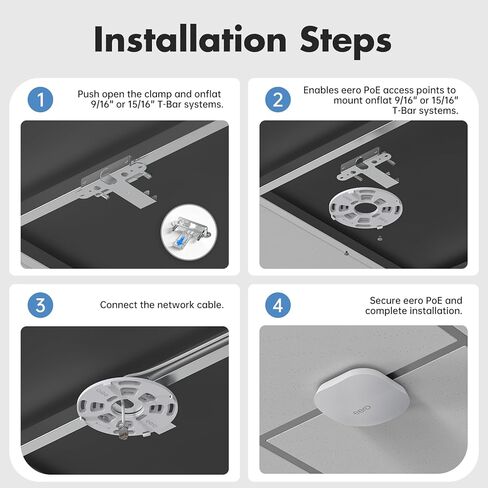 Installation Steps

1
Push open the clamp and onflat 9/16" or 15/16" T-Bar systems.

2
Enables eero PoE access points to mount onflat 9/16" or 15/16" T-Bar systems.

3
Connect the network cable.

4
Secure eero PoE and complete installation.

eero