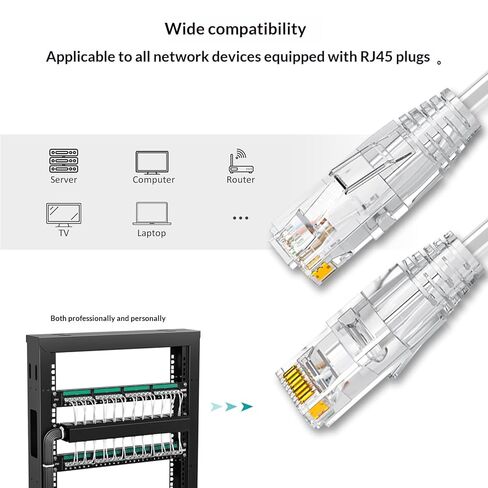 Wide compatibility

Applicable to all network devices equipped with RJ45 plugs 。

Server

Computer

Router

TV

Laptop

...

Both professionally and personally