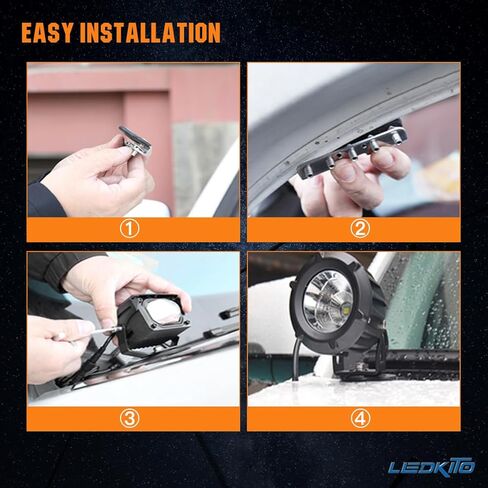 EASY INSTALLATION

①

②

③

④

LEDKITO