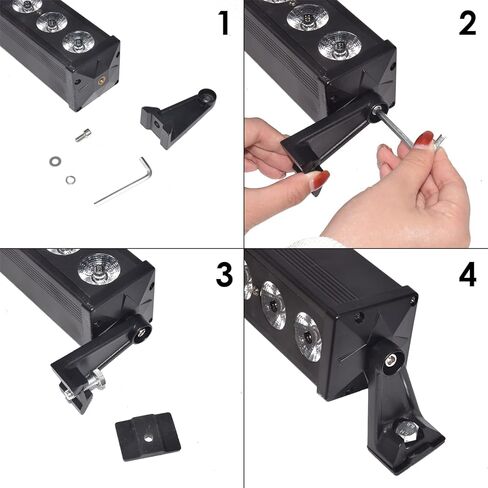 1

2

3

4