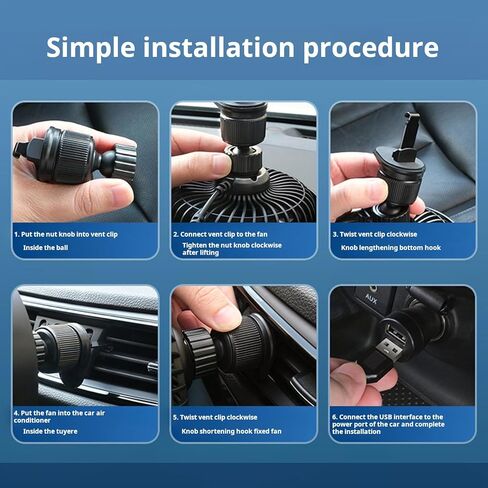 Simple installation procedure

1. Put the nut knob into vent clip
Inside the ball

2. Connect vent clip to the fan
Tighten the nut knob clockwise after lifting

3. Twist vent clip clockwise
Knob lengthening bottom hook

AUX

4. Put the fan into the car air conditioner
Inside the tuyere

5. Twist vent clip clockwise
Knob shortening hook fixed fan

6. Connect the USB interface to the power port of the car and complete the installation