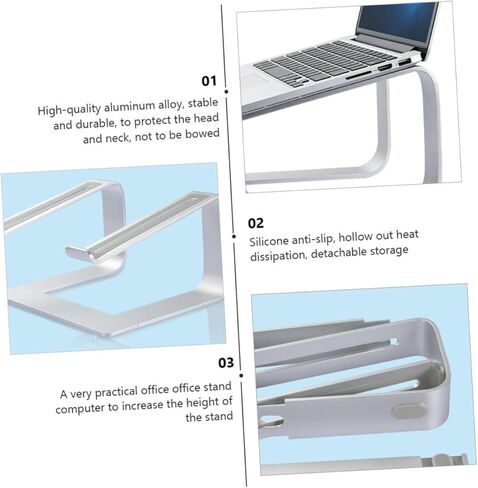 01

High-quality aluminum alloy, stable and durable, to protect the head and neck, not to be bowed

02

Silicone anti-slip, hollow out heat dissipation, detachable storage

03

A very practical office office stand computer to increase the height of the stand