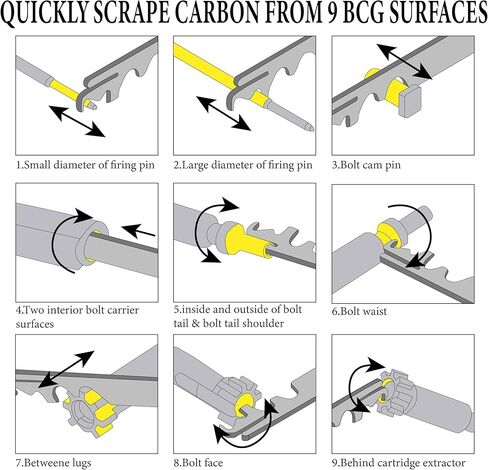 QUICKLY SCRAPE CARBON FROM 9 BCG SURFACES

1.Small diameter of firing pin

2.Large diameter of firing pin

3.Bolt cam pin

4.Two interior bolt carrier surfaces

5.inside and outside of bolt tail & bolt tail shoulder

6.Bolt waist

7.Betweene lugs

8.Bolt face

9.Behind cartridge extractor