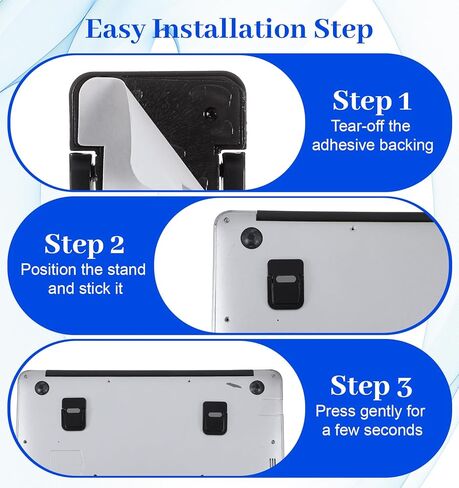 Easy Installation Step

Step 1
Tear-off the adhesive backing

Step 2
Position the stand and stick it

Step 3
Press gently for a few seconds