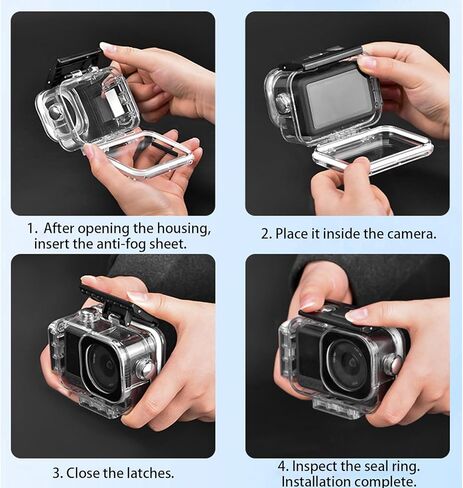 1. After opening the housing, insert the anti-fog sheet.

2. Place it inside the camera.

3. Close the latches.

4. Inspect the seal ring. Installation complete.