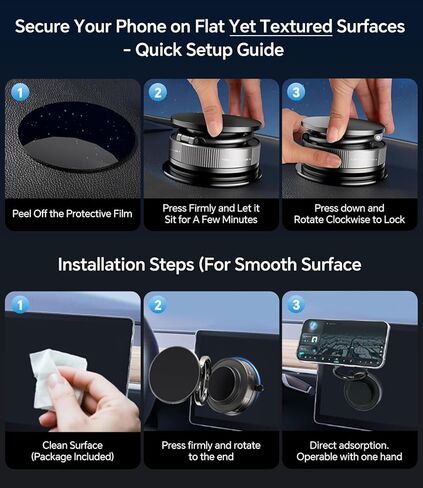 Secure Your Phone on Flat Yet Textured Surfaces - Quick Setup Guide

1
Peel Off the Protective Film

2
Press Firmly and Let it Sit for A Few Minutes

3
Press down and Rotate Clockwise to Lock

Installation Steps (For Smooth Surface

1
Clean Surface (Package Included)

2
Press firmly and rotate to the end

3
Direct adsorption. Operable with one hand