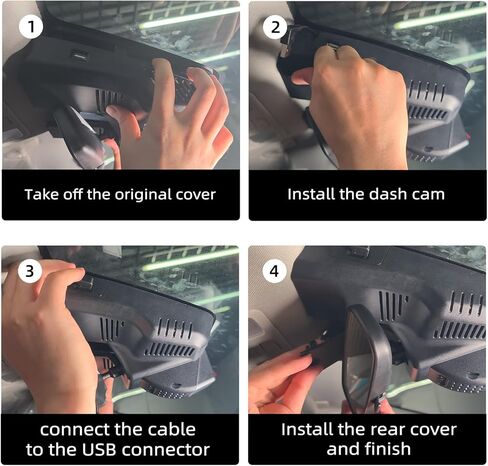 1

Take off the original cover

2

Install the dash cam

3

connect the cable to the USB connector

4

Install the rear cover and finish