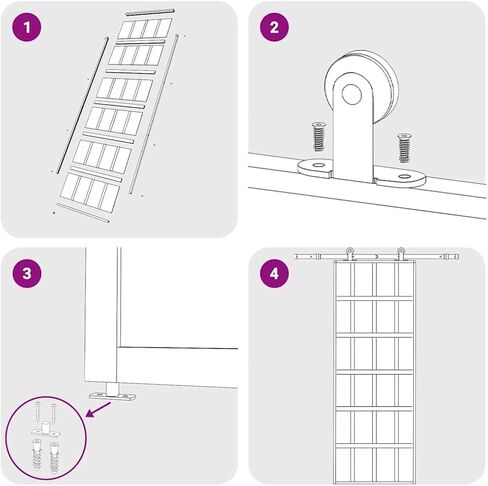 1

2

3

4