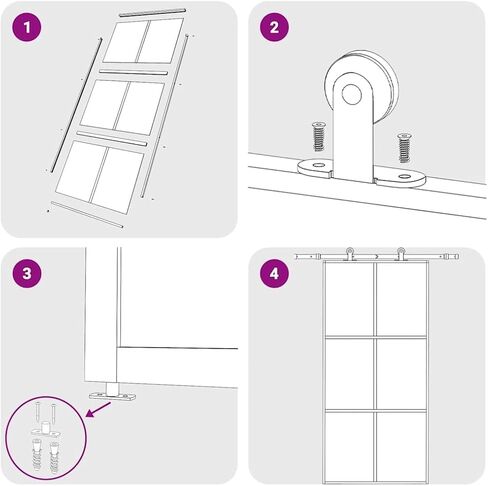 1

2

3

4