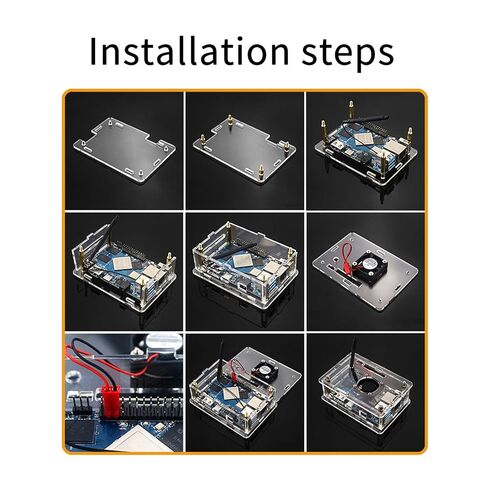 Installation steps