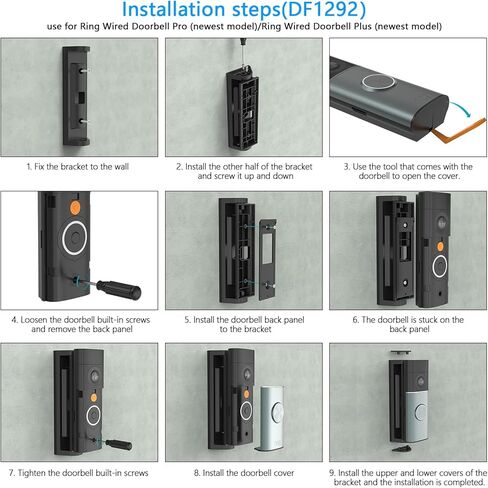 Installation steps(DF1292)
use for Ring Wired Doorbell Pro (newest model)/Ring Wired Doorbell Plus (newest model)

1. Fix the bracket to the wall

2. Install the other half of the bracket and screw it up and down

3. Use the tool that comes with the doorbell to open the cover.

4. Loosen the doorbell built-in screws and remove the back panel

5. Install the doorbell back panel to the bracket

6. The doorbell is stuck on the back panel

7. Tighten the doorbell built-in screws

8. Install the doorbell cover

9. Install the upper and lower covers of the bracket and the installation is completed.