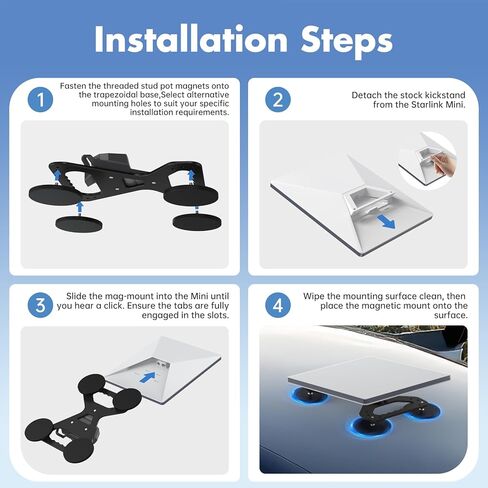 Installation Steps

1

Fasten the threaded stud pot magnets onto the trapezoidal base,Select alternative mounting holes to suit your specific installation requirements.

2

Detach the stock kickstand from the Starlink Mini.

3

Slide the mag-mount into the Mini until you hear a click. Ensure the tabs are fully engaged in the slots.

4

Wipe the mounting surface clean, then place the magnetic mount onto the surface.