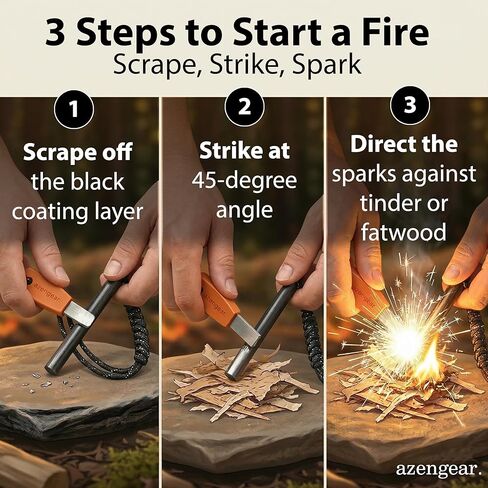 3 Steps to Start a Fire
Scrape, Strike, Spark

1
Scrape off the black coating layer

azengear

2
Strike at 45-degree angle

azengear

3
Direct the sparks against tinder or fatwood

azengear.