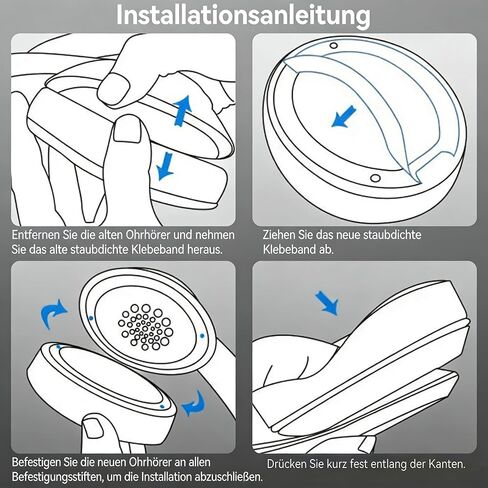 Installationsanleitung

Entfernen Sie die alten Ohrhörer und nehmen Sie das alte staubdichte Klebeband heraus.

Ziehen Sie das neue staubdichte Klebeband ab.

Befestigen Sie die neuen Ohrhörer an allen Befestigungsstiften, um die Installation abzuschließen.

Drücken Sie kurz fest entlang der Kanten.