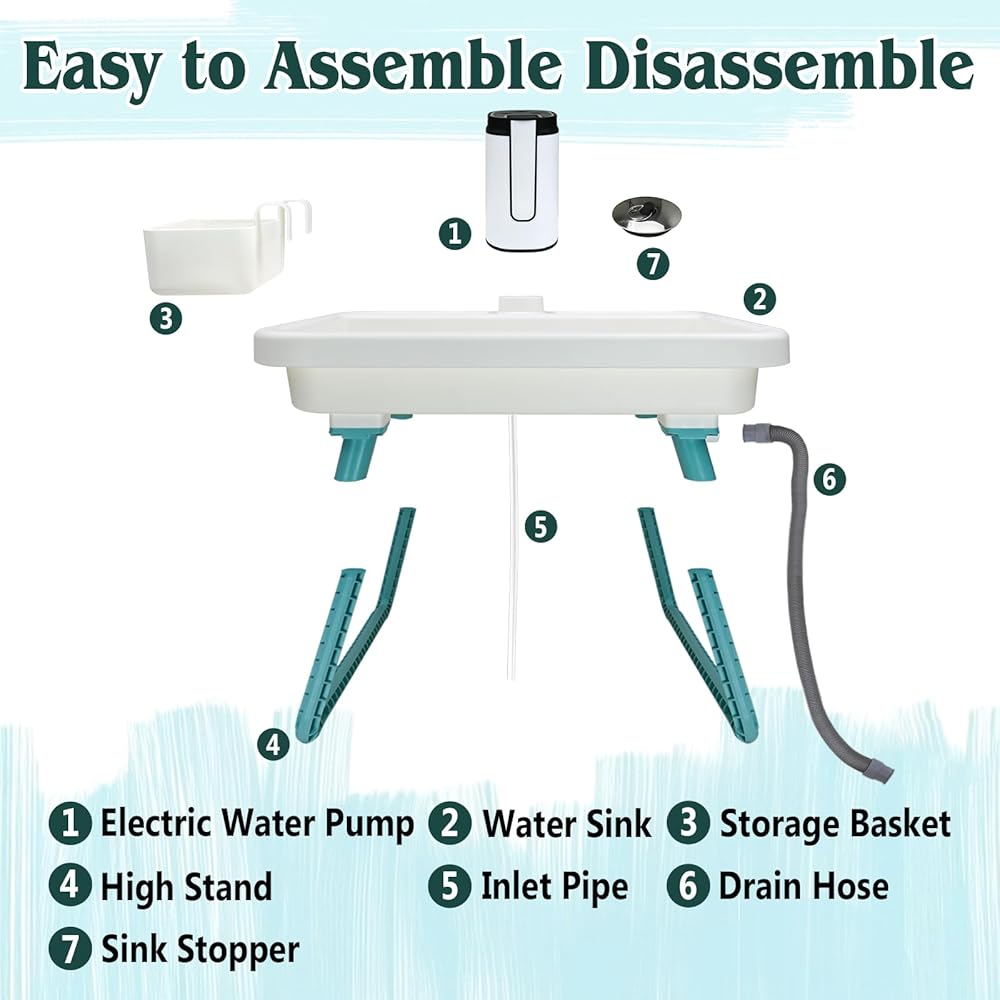 Easy to Assemble Disassemble

1

7

3

2

6

5

4

1 Electric Water Pump 2 Water Sink 3 Storage Basket
4 High Stand 5 Inlet Pipe 6 Drain Hose
7 Sink Stopper