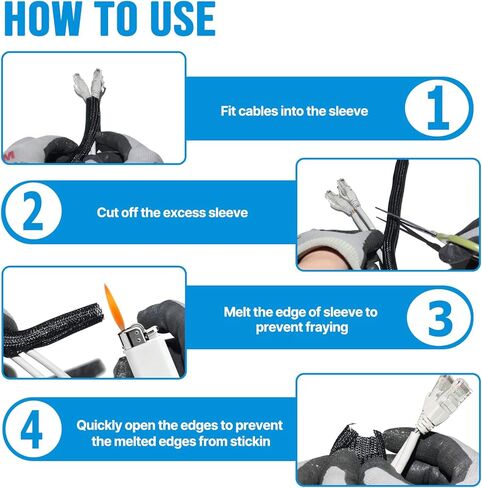 HOW TO USE

Fit cables into the sleeve

1

2

Cut off the excess sleeve

Melt the edge of sleeve to prevent fraying

3

4

Quickly open the edges to prevent the melted edges from stickin