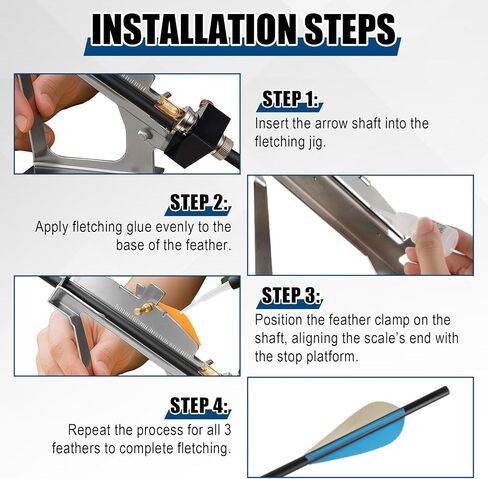 INSTALLATION STEPS

STEP 1:
Insert the arrow shaft into the fletching jig.

STEP 2:
Apply fletching glue evenly to the base of the feather.

STEP 3:
Position the feather clamp on the shaft, aligning the scale's end with the stop platform.

STEP 4:
Repeat the process for all 3 feathers to complete fletching.