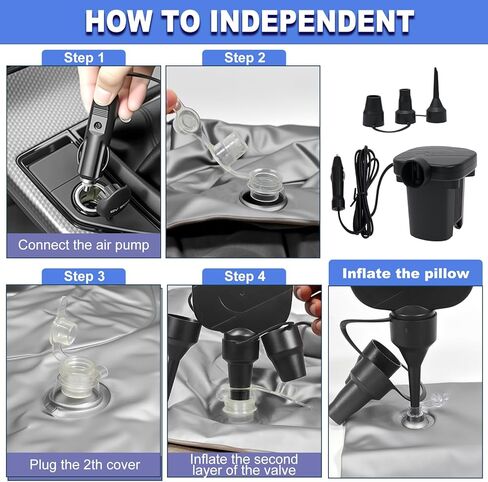 HOW TO INDEPENDENT

Step 1

Connect the air pump

Step 2

Step 3

Plug the 2th cover

Step 4

Inflate the second layer of the valve

Inflate the pillow