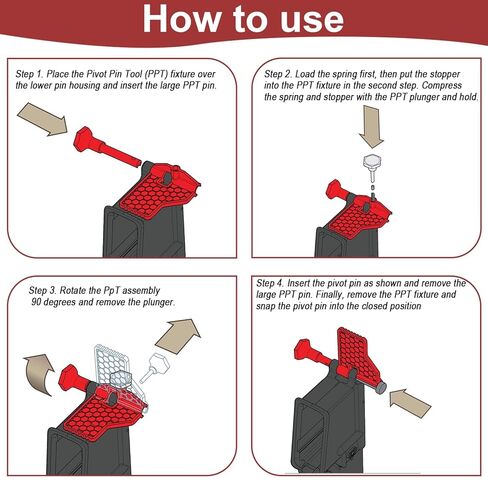 How to use

Step 1. Place the Pivot Pin Tool (PPT) fixture over the lower pin housing and insert the large PPT pin.

Step 2. Load the spring first, then put the stopper into the PPT fixture in the second step. Compress the spring and stopper with the PPT plunger and hold.

Step 3. Rotate the PpT assembly 90 degrees and remove the plunger.

Step 4. Insert the pivot pin as shown and remove the large PPT pin. Finally, remove the PPT fixture and snap the pivot pin into the closed position