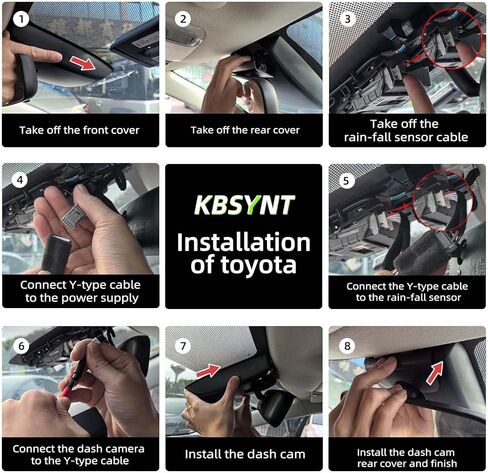 1
Take off the front cover

2
Take off the rear cover

3
Take off the rain-fall sensor cable

4
Connect Y-type cable to the power supply

KBSYNT
Installation of toyota

5
Connect the Y-type cable to the rain-fall sensor

6
Connect the dash camera to the Y-type cable

7
Install the dash cam

8
Install the dash cam rear cover and finish