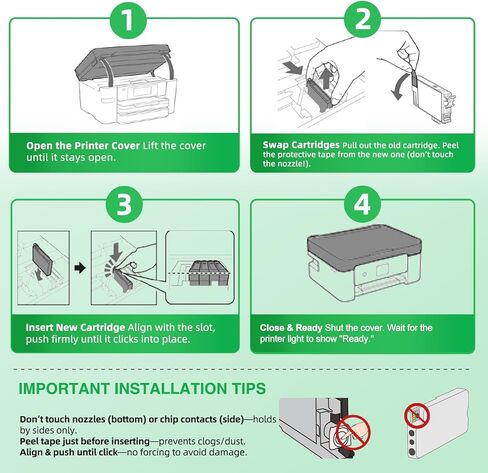 1

Open the Printer Cover Lift the cover until it stays open.

2

Swap Cartridges Pull out the old cartridge. Peel the protective tape from the new one (don't touch the nozzle!).

3

Insert New Cartridge Align with the slot, push firmly until it clicks into place.

4

Close & Ready Shut the cover. Wait for the printer light to show "Ready."

IMPORTANT INSTALLATION TIPS

Don't touch nozzles (bottom) or chip contacts (side)—holds by sides only.
Peel tape just before inserting—prevents clogs/dust.
Align & push until click—no forcing to avoid damage.