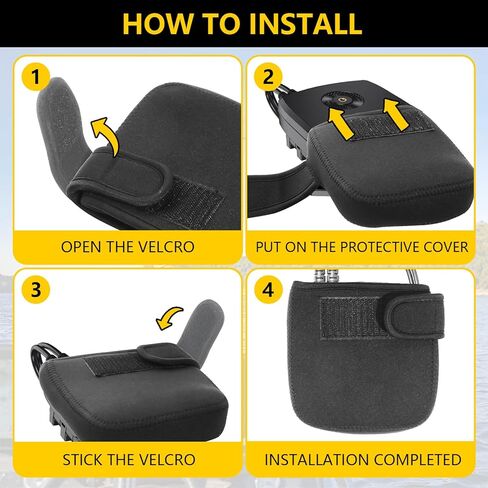 HOW TO INSTALL

1

OPEN THE VELCRO

2

PUT ON THE PROTECTIVE COVER

3

STICK THE VELCRO

4

INSTALLATION COMPLETED