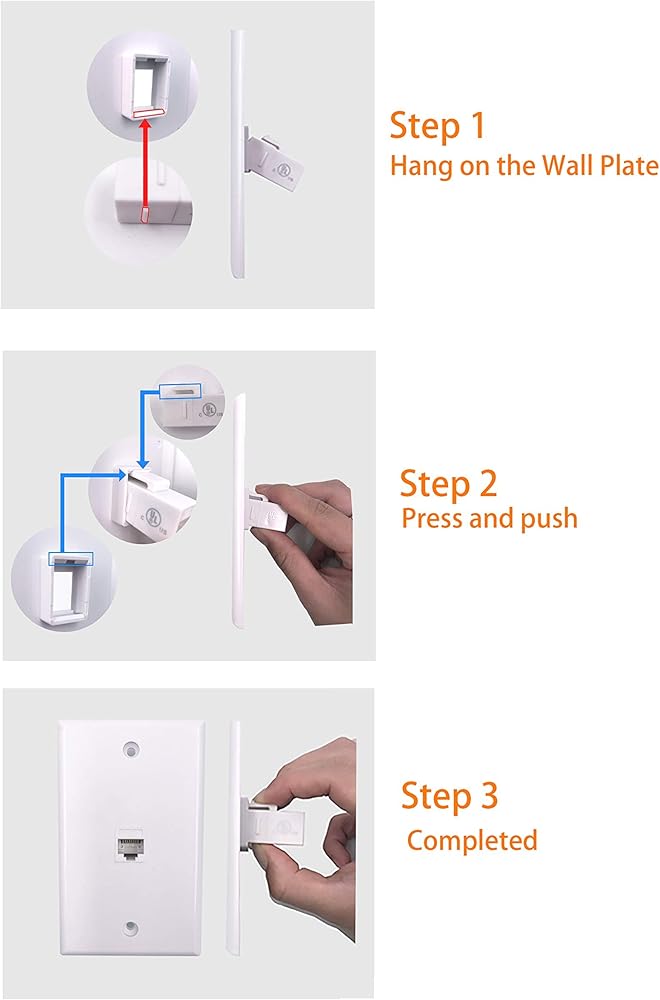 Step 1
Hang on the Wall Plate

Step 2
Press and push

Step 3
Completed