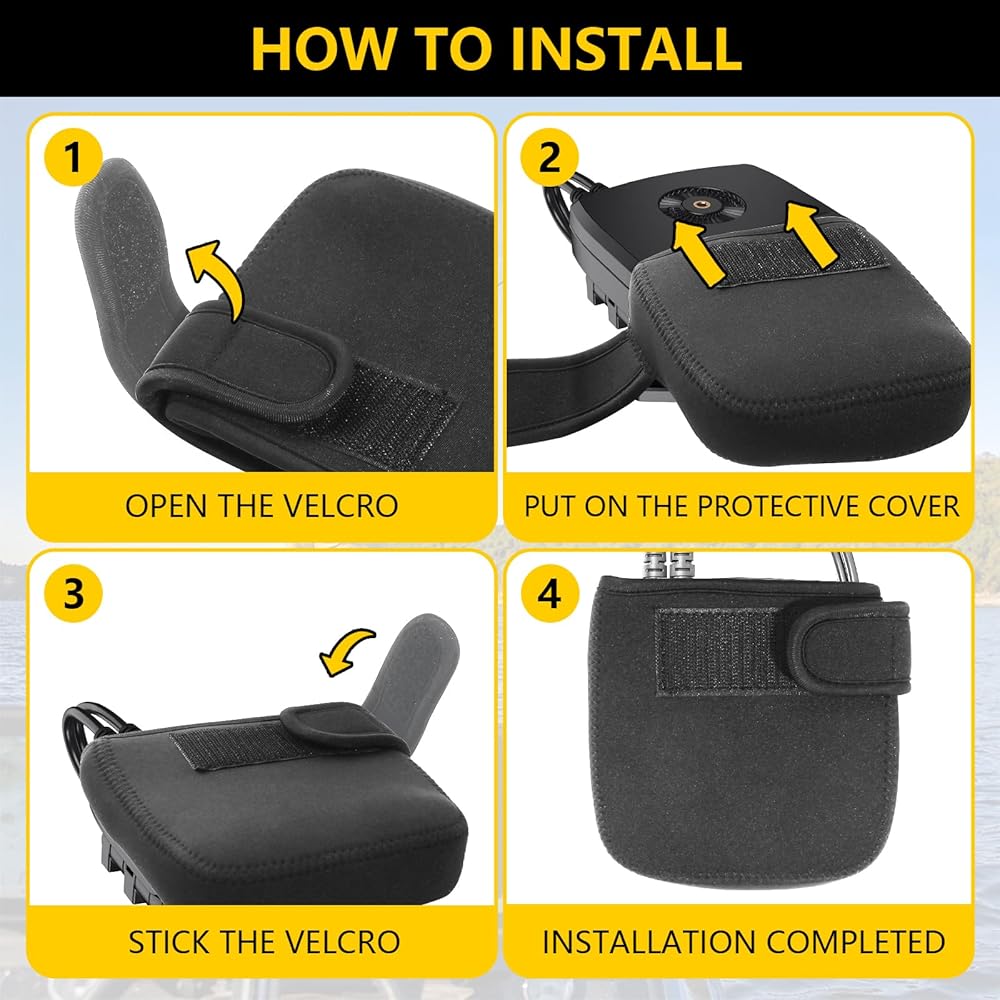 HOW TO INSTALL

1

OPEN THE VELCRO

2

PUT ON THE PROTECTIVE COVER

3

STICK THE VELCRO

4

INSTALLATION COMPLETED