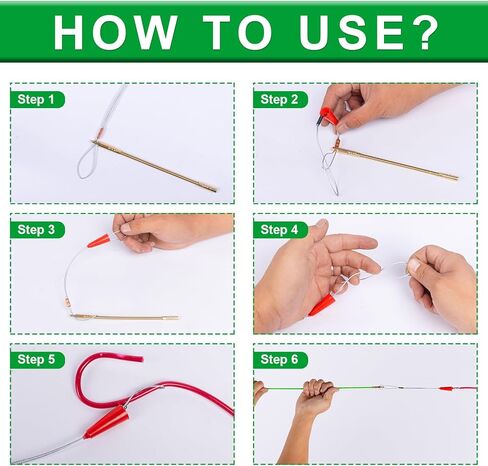 HOW TO USE?

Step 1

Step 2

Step 3

Step 4

Step 5

Step 6