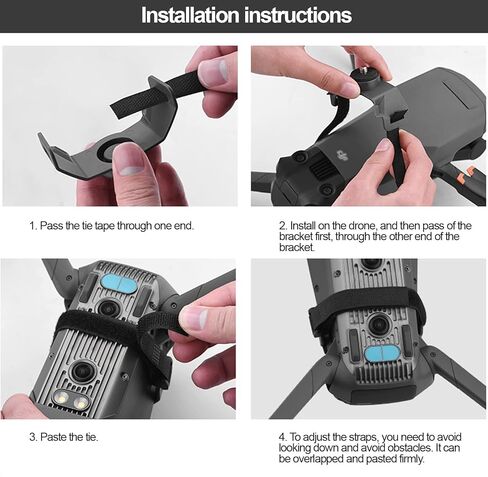 Installation instructions

1. Pass the tie tape through one end.

2. Install on the drone, and then pass of the bracket first, through the other end of the bracket.

3. Paste the tie.

4. To adjust the straps, you need to avoid looking down and avoid obstacles. It can be overlapped and pasted firmly.