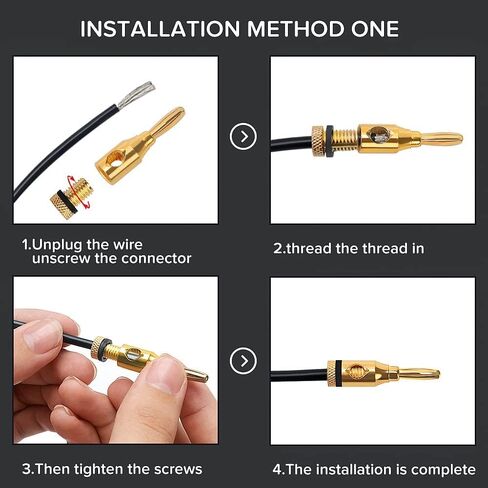 INSTALLATION METHOD ONE

1.Unplug the wire
unscrew the connector

2.thread the thread in

3.Then tighten the screws

4.The installation is complete