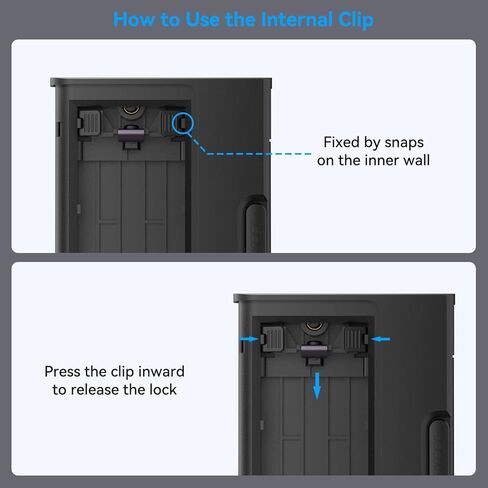 How to Use the Internal Clip

Fixed by snaps on the inner wall

Press the clip inward to release the lock