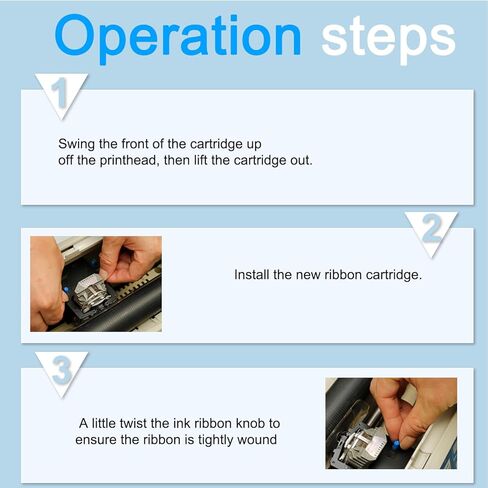 Operation steps

1

Swing the front of the cartridge up off the printhead, then lift the cartridge out.

2

Install the new ribbon cartridge.

3

A little twist the ink ribbon knob to ensure the ribbon is tightly wound