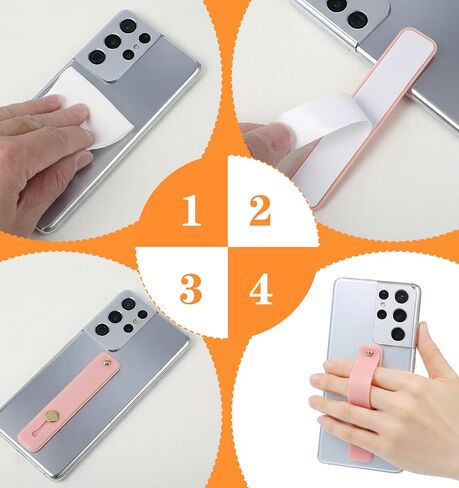 1 2
3 4