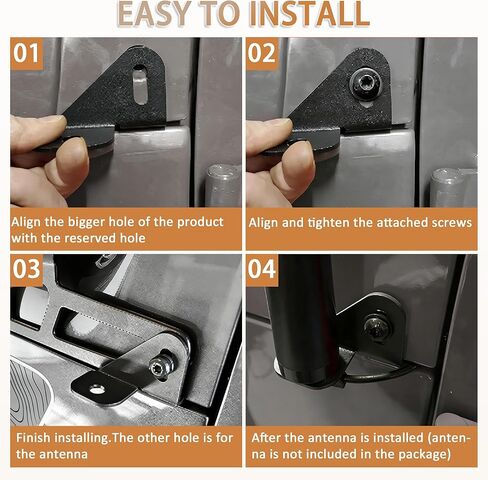 EASY TO INSTALL

01

Align the bigger hole of the product with the reserved hole

02

Align and tighten the attached screws

03

Finish installing.The other hole is for the antenna

04

After the antenna is installed (antenna is not included in the package)