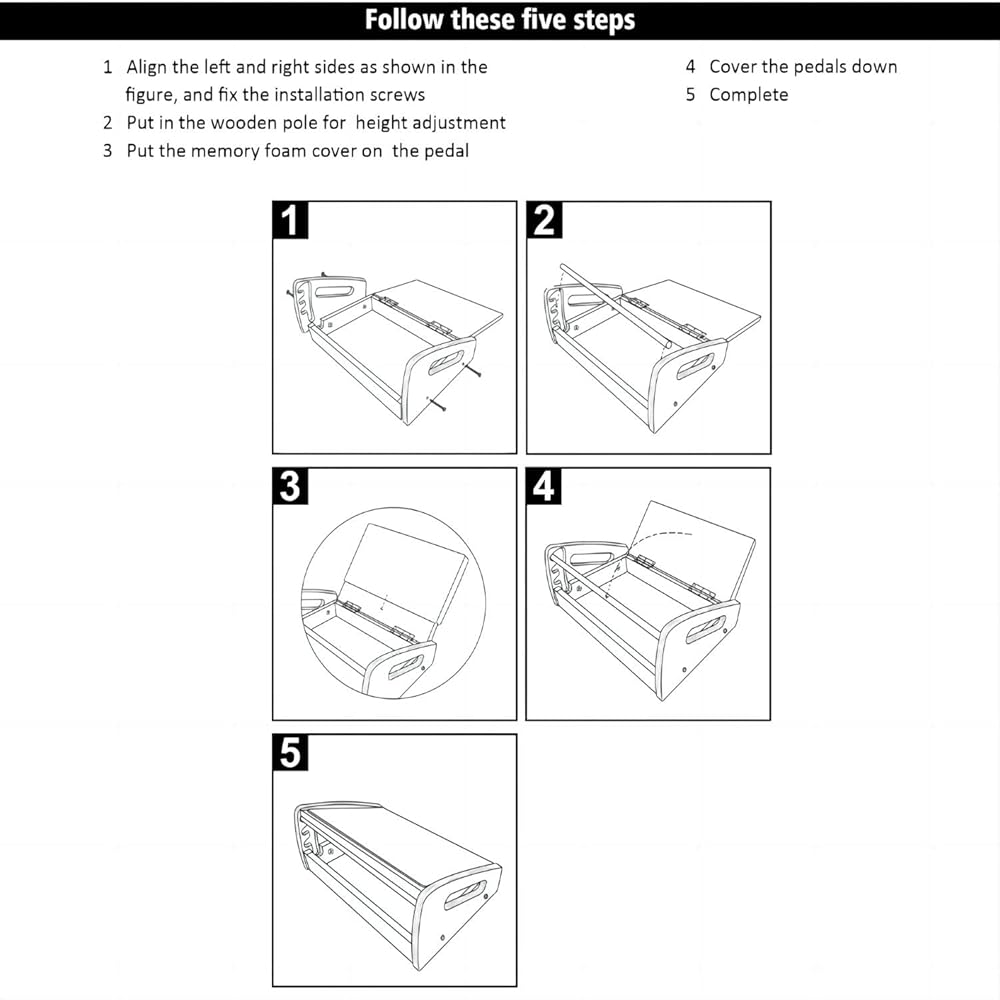 Follow these five steps

1 Align the left and right sides as shown in the figure, and fix the installation screws
2 Put in the wooden pole for height adjustment
3 Put the memory foam cover on the pedal

4 Cover the pedals down
5 Complete

1

2

3

4

5