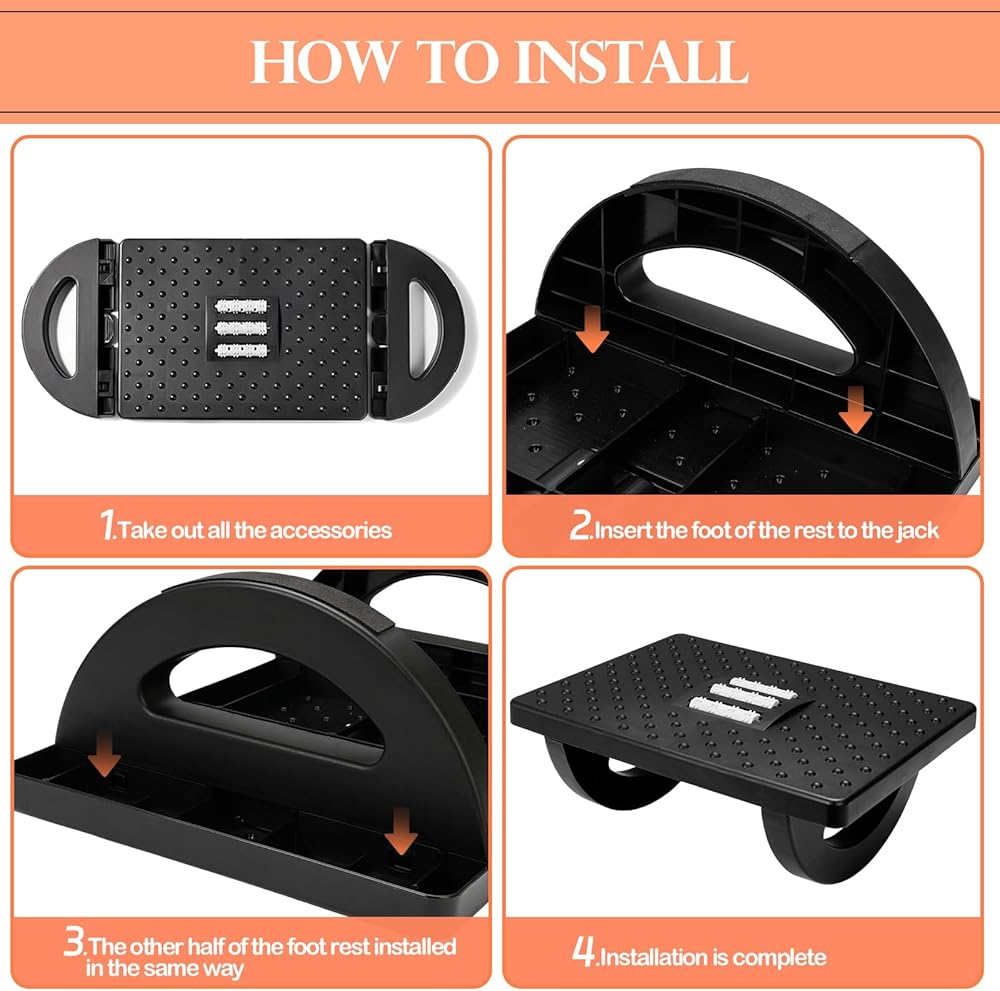 HOW TO INSTALL

1.Take out all the accessories

2.Insert the foot of the rest to the jack

3.The other half of the foot rest installed in the same way

4.Installation is complete