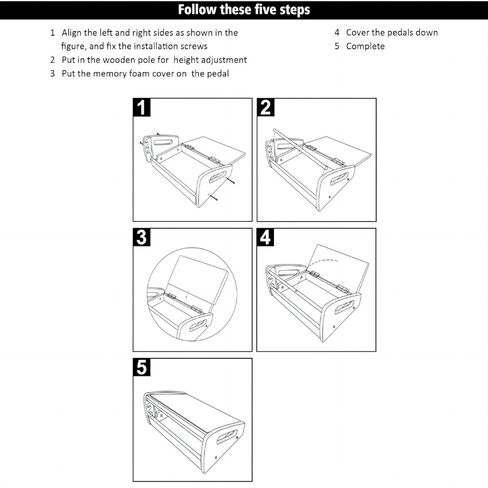 Follow these five steps

1 Align the left and right sides as shown in the figure, and fix the installation screws
2 Put in the wooden pole for height adjustment
3 Put the memory foam cover on the pedal

4 Cover the pedals down
5 Complete

1

2

3

4

5