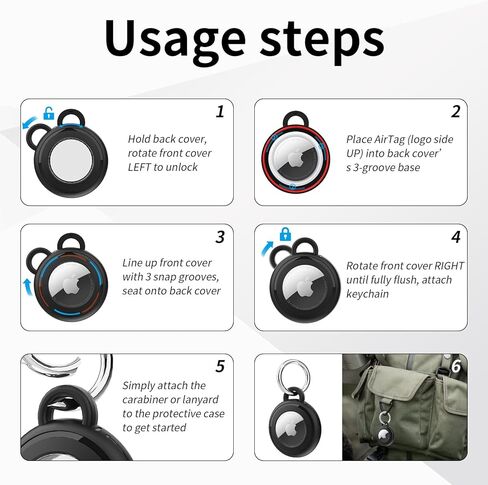 Usage steps

1
Hold back cover, rotate front cover LEFT to unlock

2
Place AirTag (logo side UP) into back cover' s 3-groove base

3
Line up front cover with 3 snap grooves, seat onto back cover

4
Rotate front cover RIGHT until fully flush, attach keychain

5
Simply attach the carabiner or lanyard to the protective case to get started

6