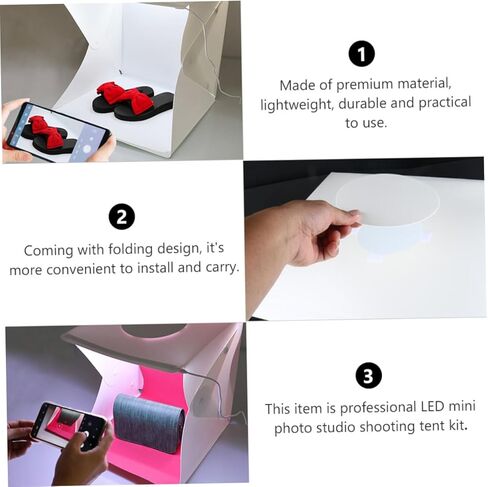 1

Made of premium material, lightweight, durable and practical to use.

2

Coming with folding design, it's more convenient to install and carry.

3

This item is professional LED mini photo studio shooting tent kit.