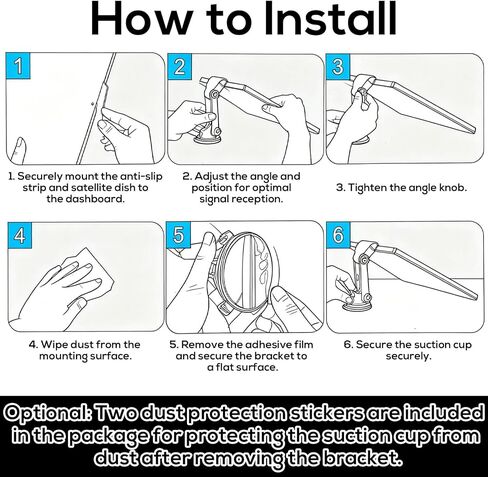 How to Install

1

2

3

1. Securely mount the anti-slip strip and satellite dish to the dashboard.

2. Adjust the angle and position for optimal signal reception.

3. Tighten the angle knob.

4

5

6

4. Wipe dust from the mounting surface.

5. Remove the adhesive film and secure the bracket to a flat surface.

6. Secure the suction cup securely.

Optional: Two dust protection stickers are included in the package for protecting the suction cup from dust after removing the bracket.